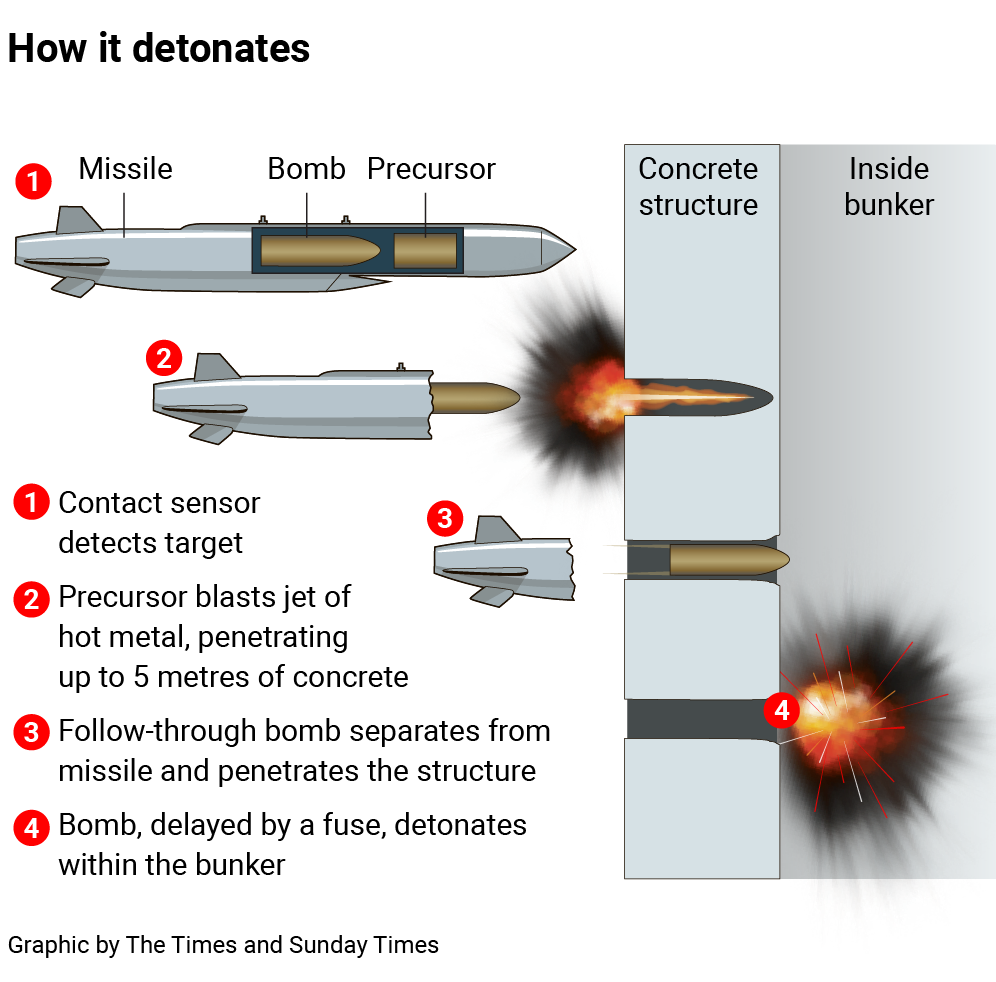 How it detonates

1 Missile Bomb Precursor

Concrete structure

Inside bunker

2

3

4

1 Contact sensor detects target

2 Precursor blasts jet of hot metal, penetrating up to 5 metres of concrete

3 Follow-through bomb separates from missile and penetrates the structure

4 Bomb, delayed by a fuse, detonates within the bunker

Graphic by The Times and Sunday Times